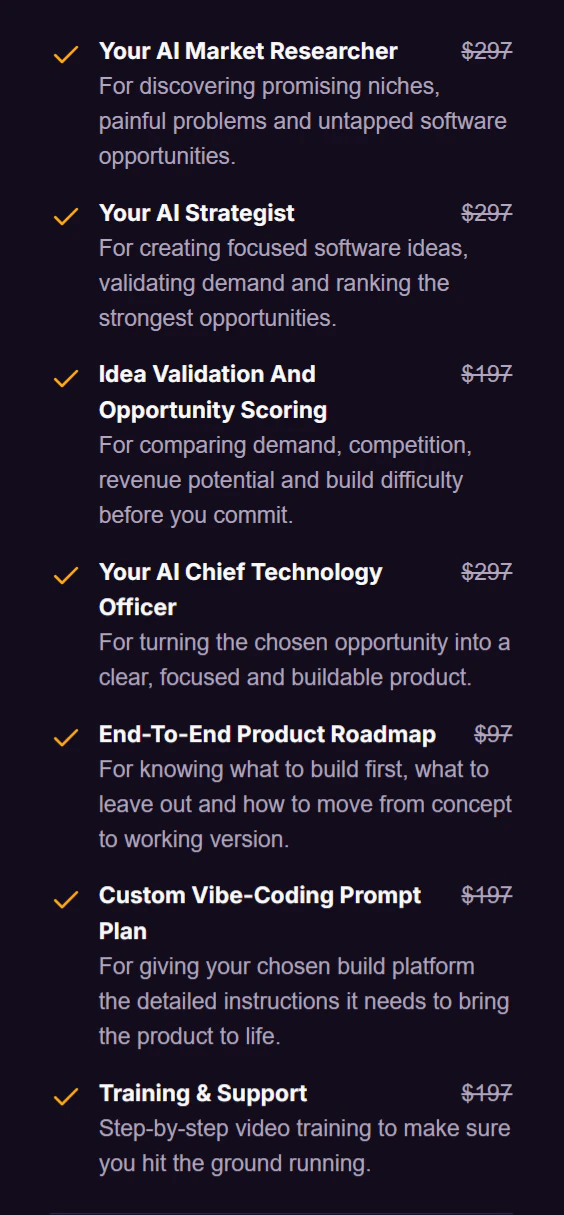 Your AI Market Researcher $297
For discovering promising niches, painful problems and untapped software opportunities.

Your AI Strategist $297
For creating focused software ideas, validating demand and ranking the strongest opportunities.

Idea Validation And Opportunity Scoring $197
For comparing demand, competition, revenue potential and build difficulty before you commit.

Your AI Chief Technology Officer $297
For turning the chosen opportunity into a clear, focused and buildable product.

End-To-End Product Roadmap $97
For knowing what to build first, what to leave out and how to move from concept to working version.

Custom Vibe-Coding Prompt Plan $197
For giving your chosen build platform the detailed instructions it needs to bring the product to life.

Training & Support $197
Step-by-step video training to make sure you hit the ground running.