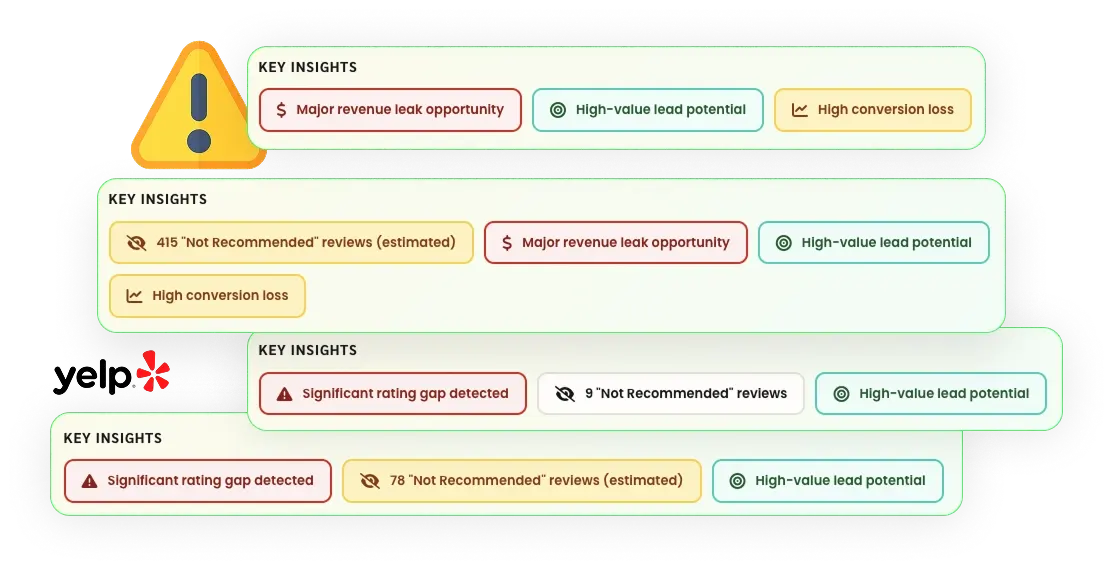 KEY INSIGHTS

$ Major revenue leak opportunity

High-value lead potential

High conversion loss

KEY INSIGHTS

415 "Not Recommended" reviews (estimated)

$ Major revenue leak opportunity

High-value lead potential

High conversion loss

yelp

KEY INSIGHTS

Significant rating gap detected

9 "Not Recommended" reviews

High-value lead potential

KEY INSIGHTS

Significant rating gap detected

78 "Not Recommended" reviews (estimated)

High-value lead potential