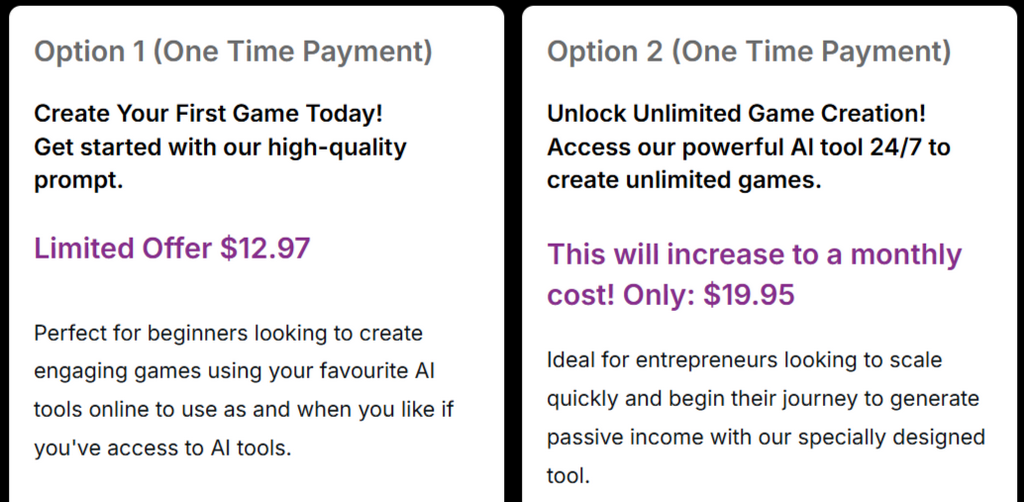 Option 1 (One Time Payment)

Create Your First Game Today!
Get started with our high-quality prompt.

Limited Offer $12.97

Perfect for beginners looking to create engaging games using your favourite AI tools online to use as and when you like if you've access to AI tools.

Option 2 (One Time Payment)

Unlock Unlimited Game Creation!
Access our powerful AI tool 24/7 to create unlimited games.

This will increase to a monthly cost! Only: $19.95

Ideal for entrepreneurs looking to scale quickly and begin their journey to generate passive income with our specially designed tool.