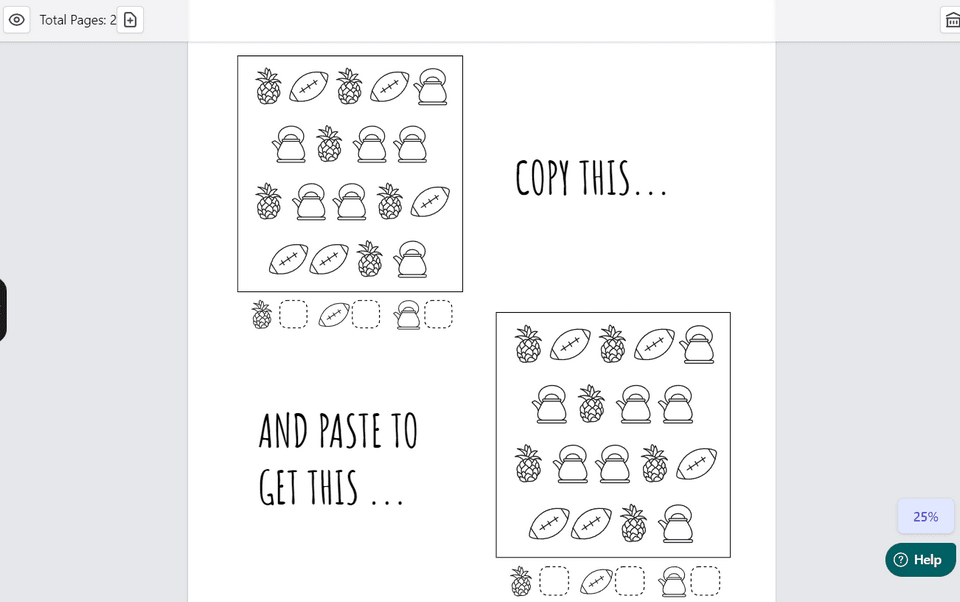 Total Pages: 2

COPY THIS...

AND PASTE TO GET THIS ...

25%

Help