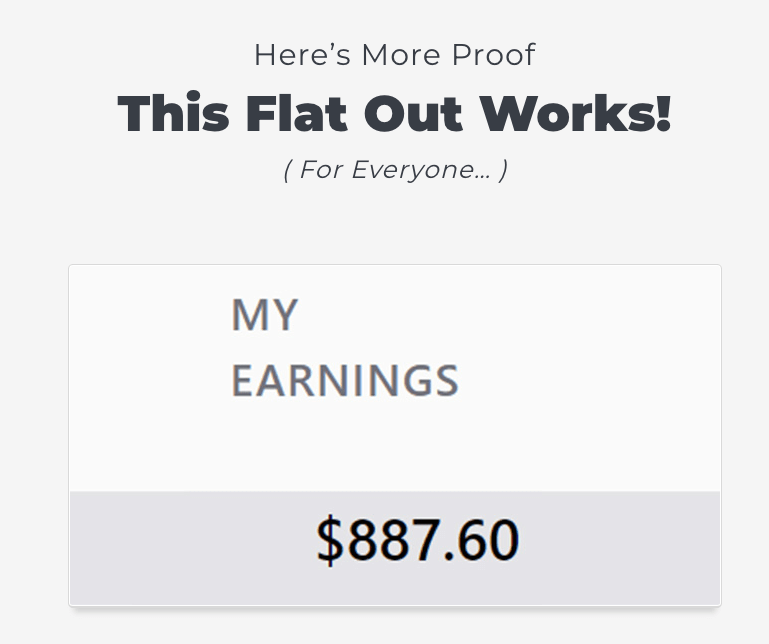 Here’s More Proof

This Flat Out Works!

( For Everyone... )

MY EARNINGS

\$887.60