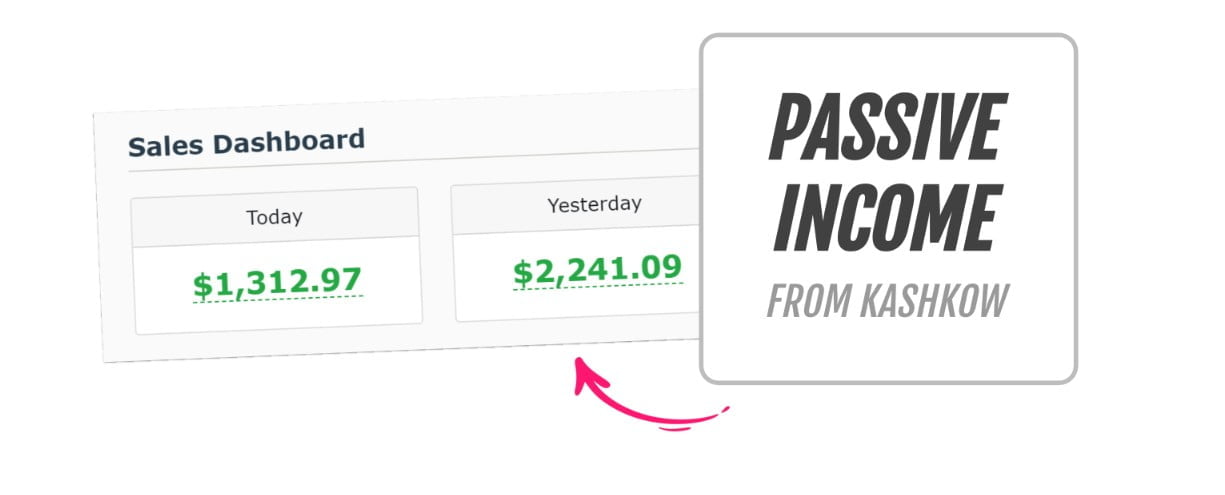 Sales Dashboard

Today

$1,312.97

Yesterday

$2,241.09

PASSIVE INCOME

FROM KASHKOW