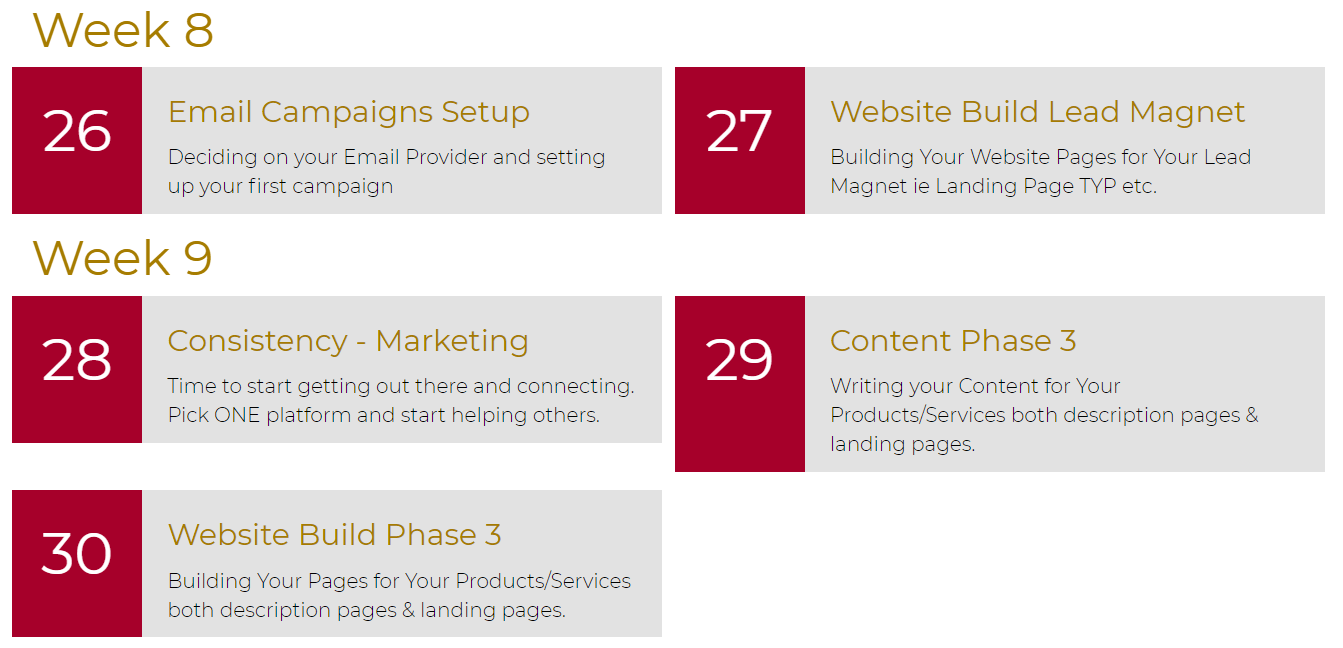 Week 8

26

Email Campaigns Setup

Deciding on your Email Provider and setting up your first campaign

27

Website Build Lead Magnet

Building Your Website Pages for Your Lead Magnet ie Landing Page TYP etc.

Week 9

28

Consistency - Marketing

Time to start getting out there and connecting. Pick ONE platform and start helping others.

29

Content Phase 3

Writing your Content for Your Products/Services both description pages & landing pages.

30

Website Build Phase 3

Building Your Pages for Your Products/Services both description pages & landing pages.