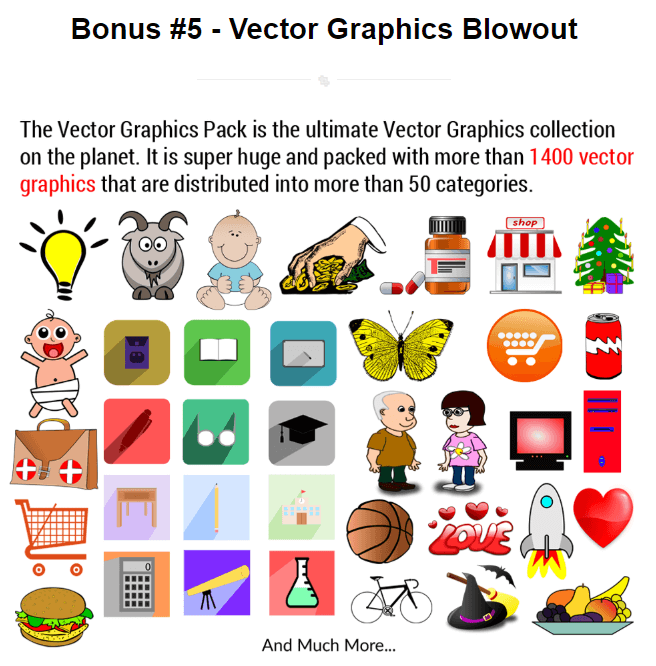 Bonus #5 - Vector Graphics Blowout

The Vector Graphics Pack is the ultimate Vector Graphics collection on the planet. It is super huge and packed with more than 1400 vector graphics that are distributed into more than 50 categories.

shop

LOVE

And Much More...