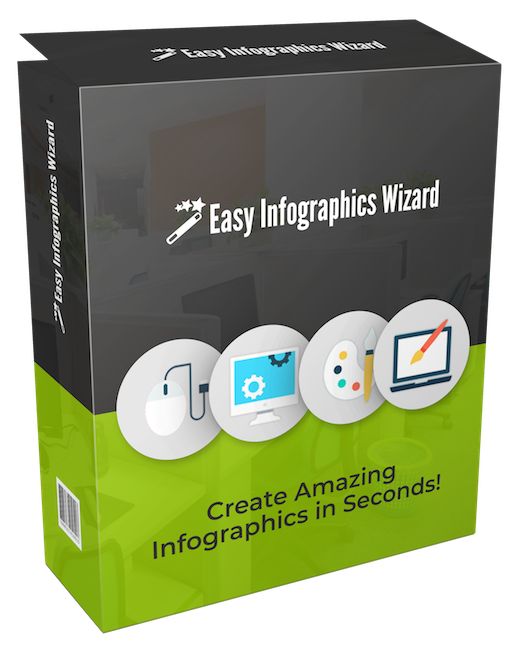 Easy Infographics Wizard

Easy Infographics Wizard

Easy Infographics Wizard

Create Amazing Infographics in Seconds!